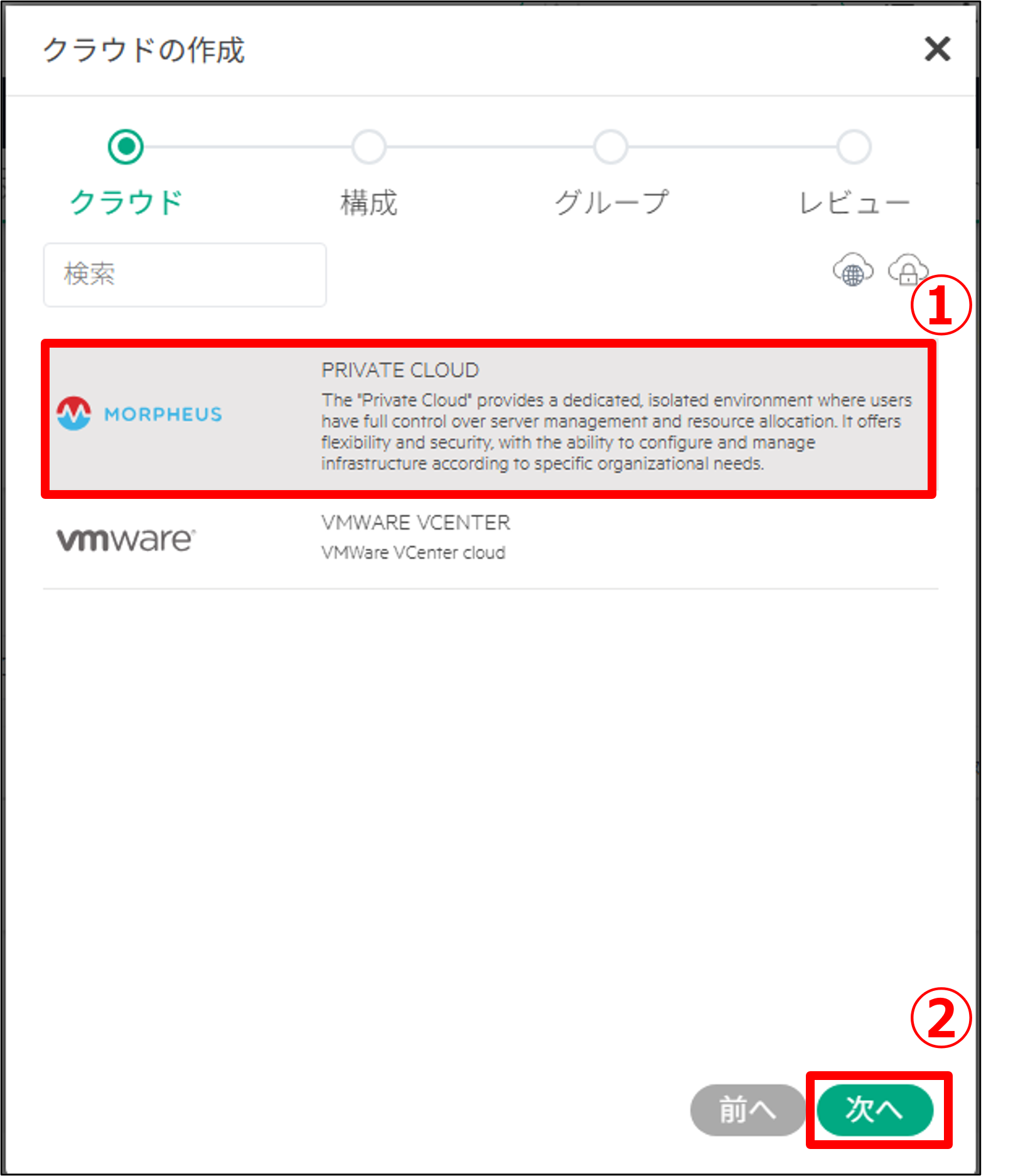 クラウドの作成

×

クラウド 構成 グループ レビュー

検索

①

MORPHEUS

PRIVATE CLOUD

The "Private Cloud" provides a dedicated, isolated environment where users have full control over server management and resource allocation. It offers flexibility and security, with the ability to configure and manage infrastructure according to specific organizational needs.

vmware

VMWARE VCENTER

VMWare VCenter cloud

②

前へ 次へ