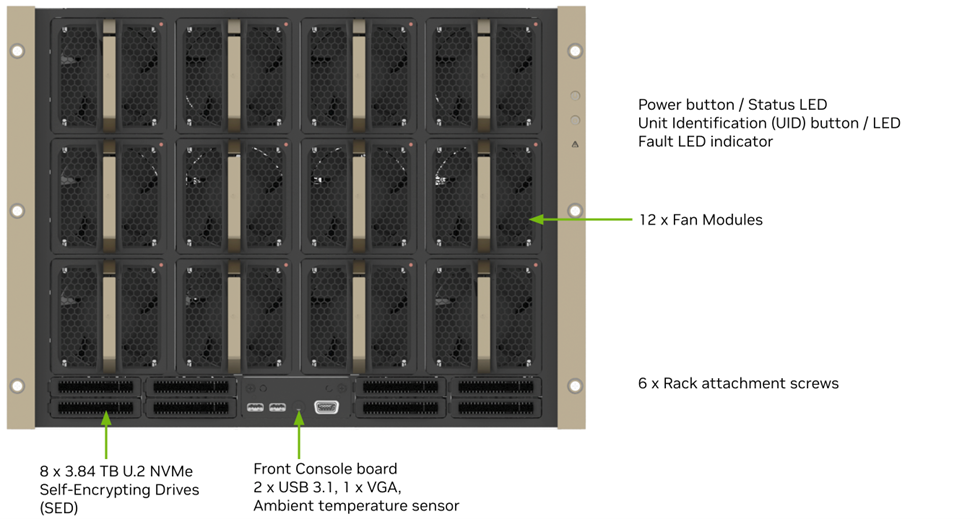 Power button / Status LED
Unit Identification (UID) button / LED
Fault LED indicator

12 x Fan Modules

6 x Rack attachment screws

8 x 3.84 TB U.2 NVMe
Self-Encrypting Drives
(SED)

Front Console board
2 x USB 3.1, 1 x VGA,
Ambient temperature sensor