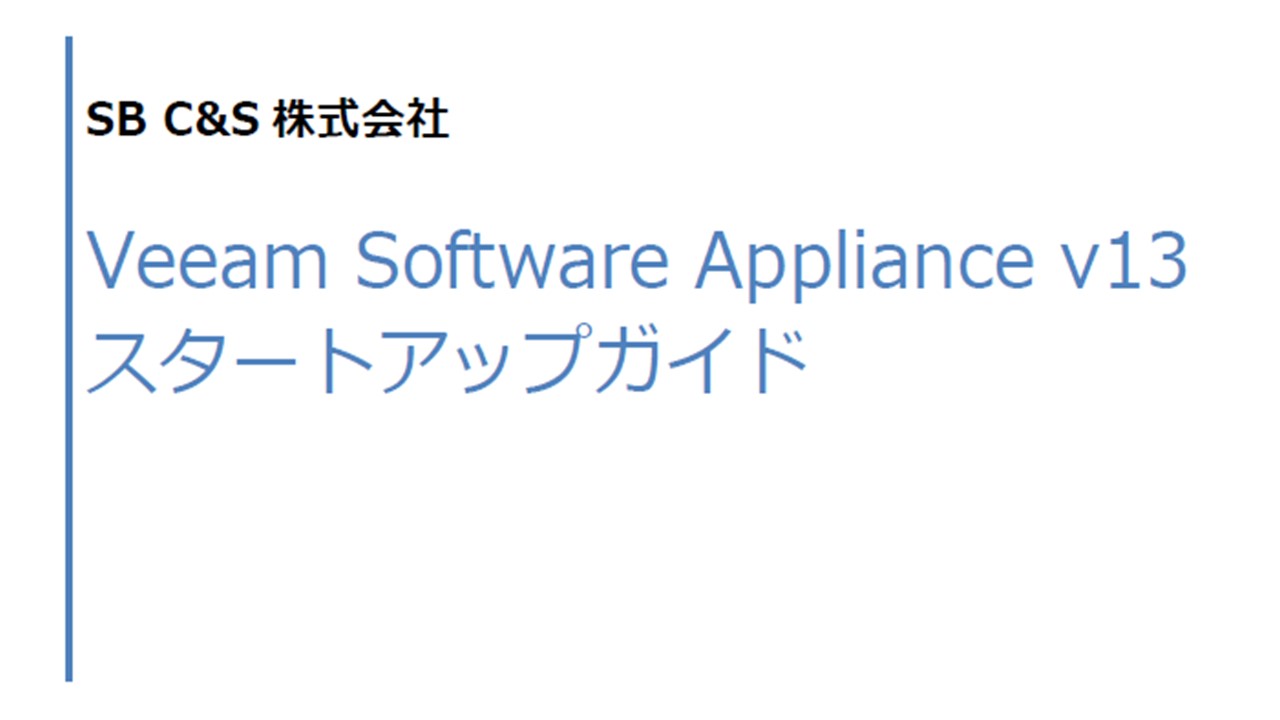 SB C&S 株式会社

Veeam Software Appliance v13
スタートアップガイド